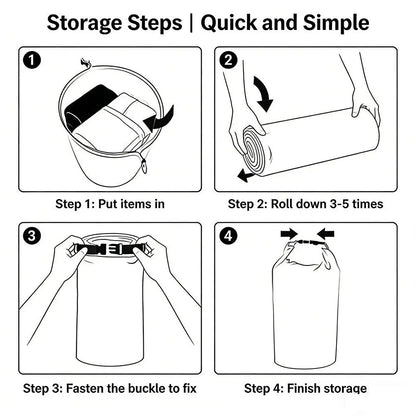 Storage Steps | Quick and Simple

1

Step 1: Put items in

2

Step 2: Roll down 3-5 times

3

Step 3: Fasten the buckle to fix

4

Step 4: Finish storage