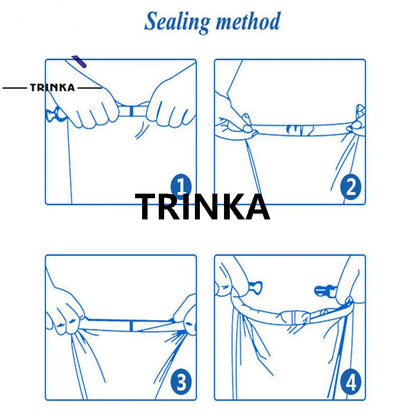 Sealing method

TRINKA

1

2

TRINKA

3

4